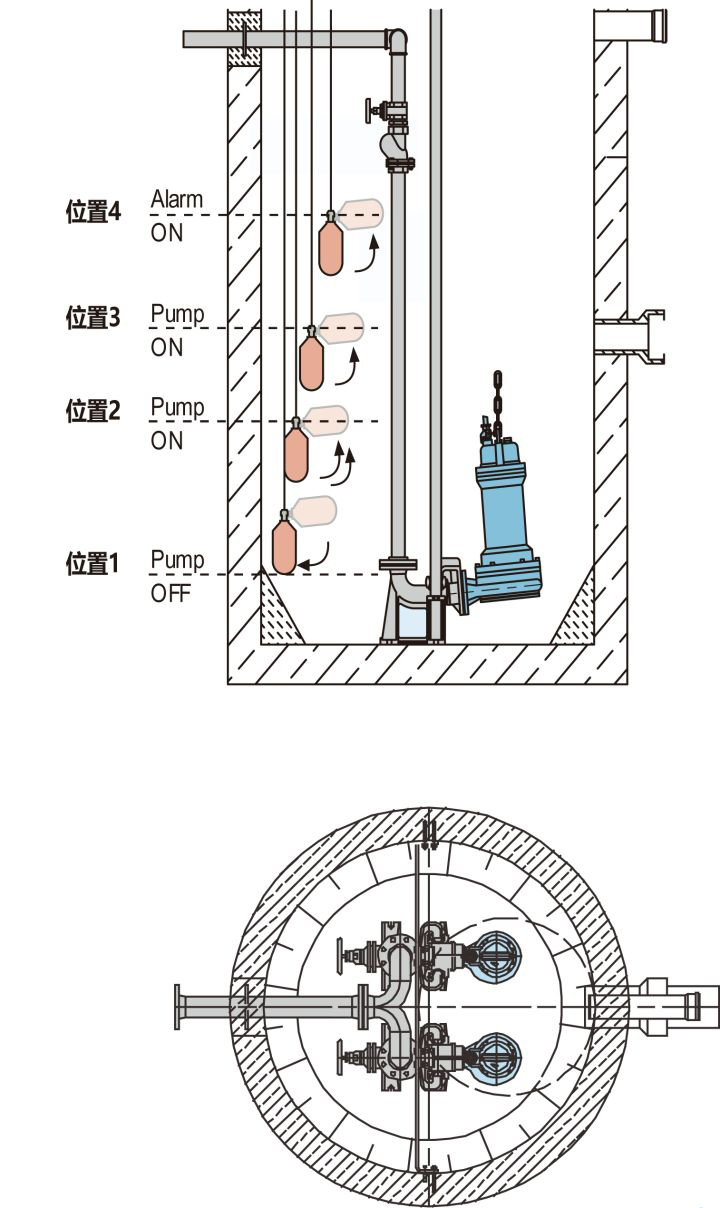 位置4 Alarm ON

位置3 Pump ON

位置2 Pump ON

位置1 Pump OFF