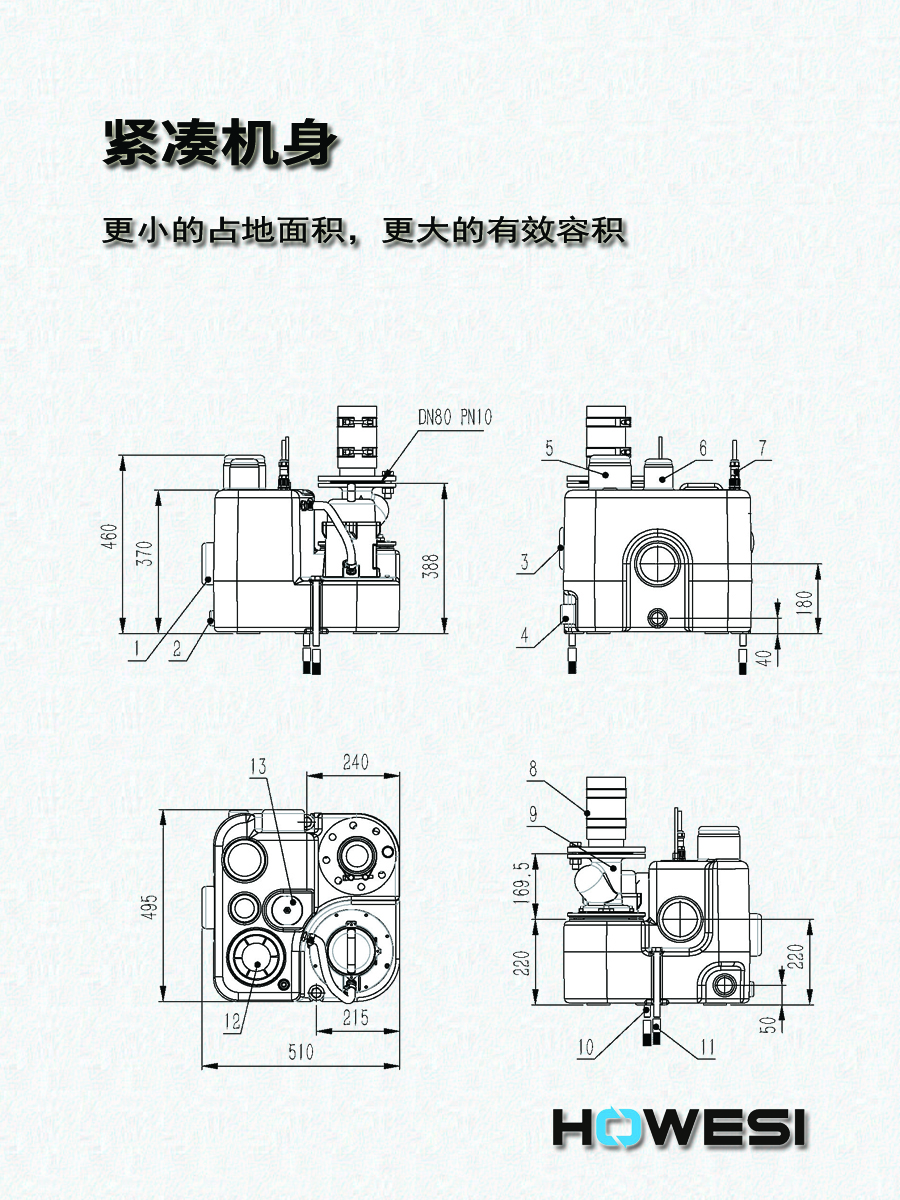 紧凑机身

更小的占地面积，更大的有效容积

DN80 PN10

460
370
388
1
2

5
6
7
3
4
180
40

13
240
495
12
215
510

8
9
169.5
220
220
50
10
11

HOWESI